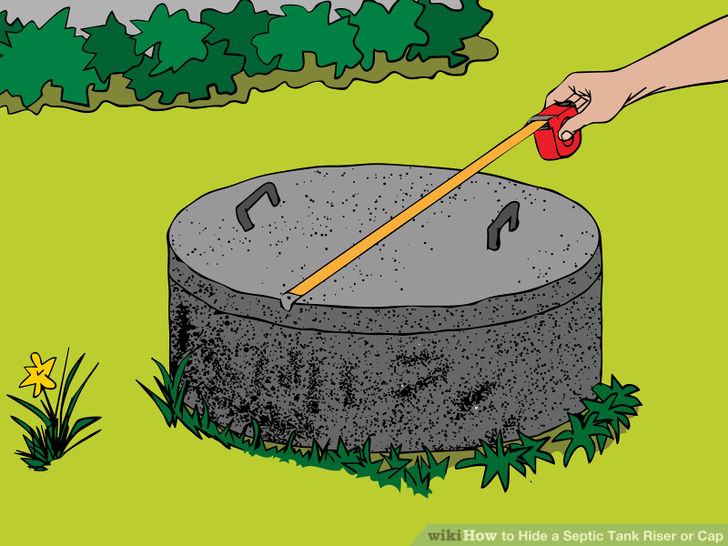 wikiHow to Hide a Septic Tank Riser or Cap